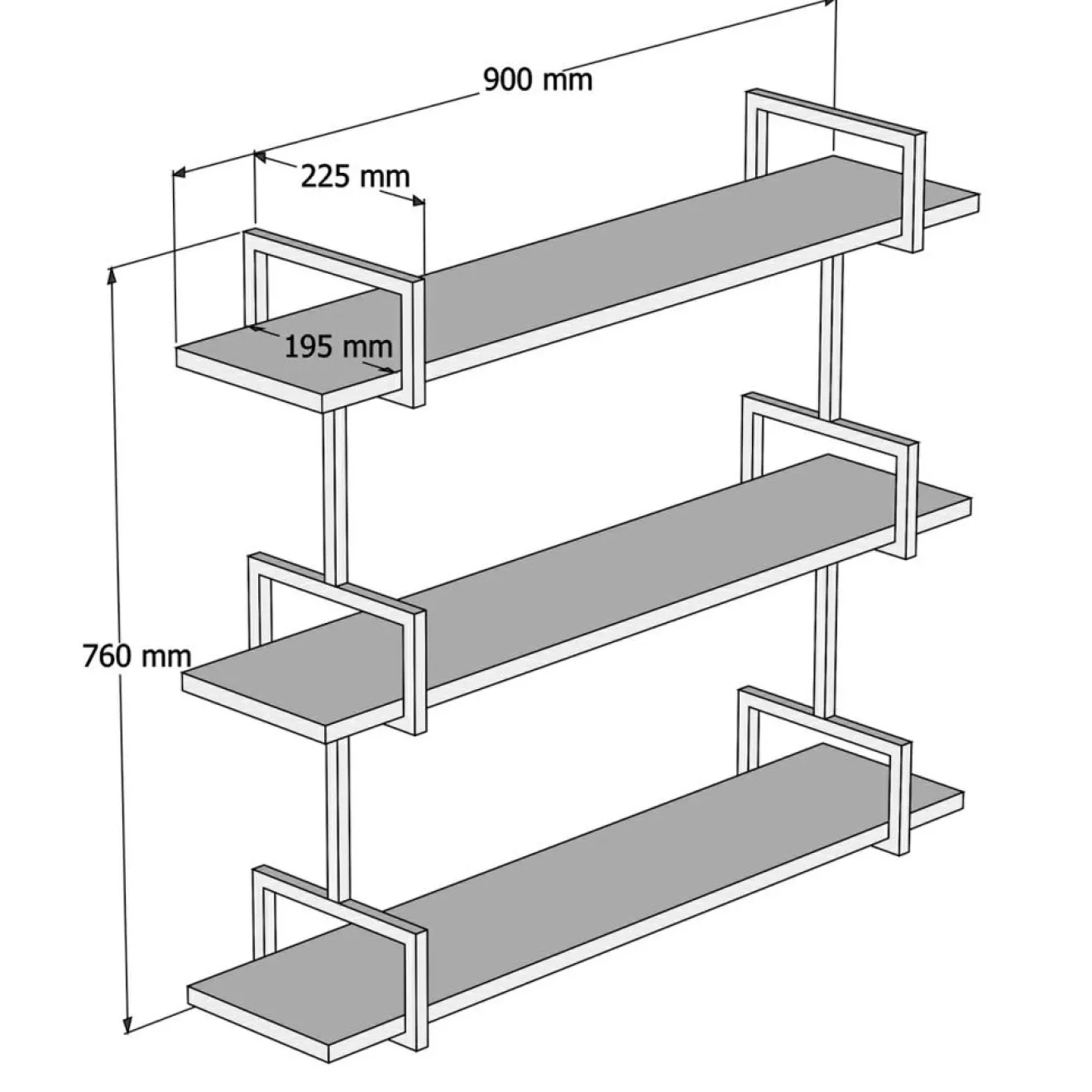 900 mm
225 mm
195 mm
760 mm